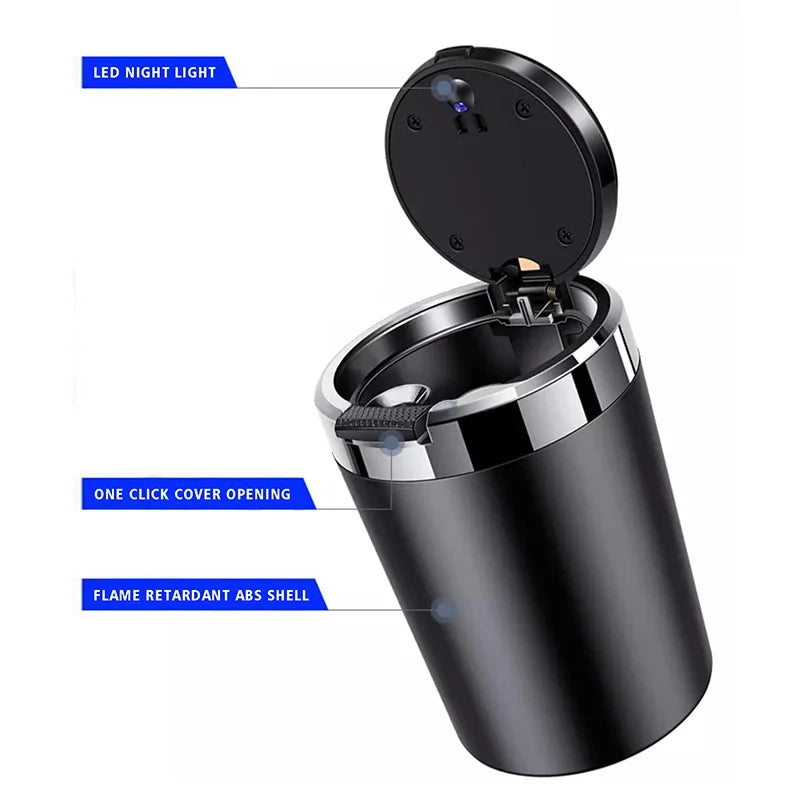 LED NIGHT LIGHT

ONE CLICK COVER OPENING

FLAME RETARDANT ABS SHELL